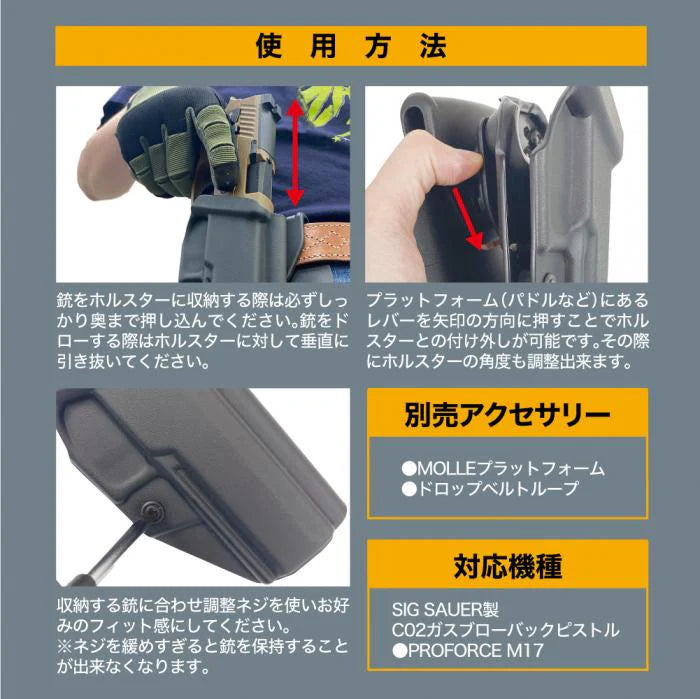 使用方法

銃をホルスターに収納する際は必ずしっかり奥まで押し込んでください。銃をドローする際はホルスターに対して垂直に引き抜いてください。

プラットフォーム（パドルなど）にあるレバーを矢印の方向に押すことでホルスターとの付け外しが可能です。その際にホルスターの角度も調整出来ます。

収納する銃に合わせ調整ネジを使いお好みのフィット感にしてください。
※ネジを緩めすぎると銃を保持することが出来なくなります。

別売アクセサリー

●MOLLEプラットフォーム
●ドロップベルトループ

対応機種

SIG SAUER製
C02ガスブローバックピストル
●PROFORCE M17