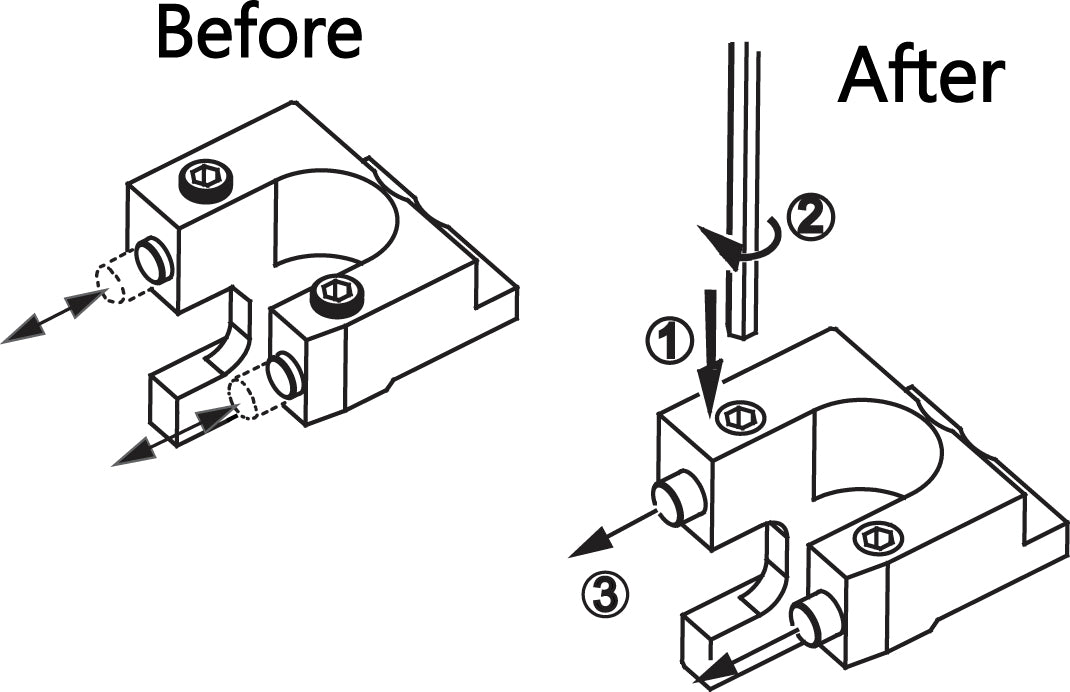 Before

After

②

①

③